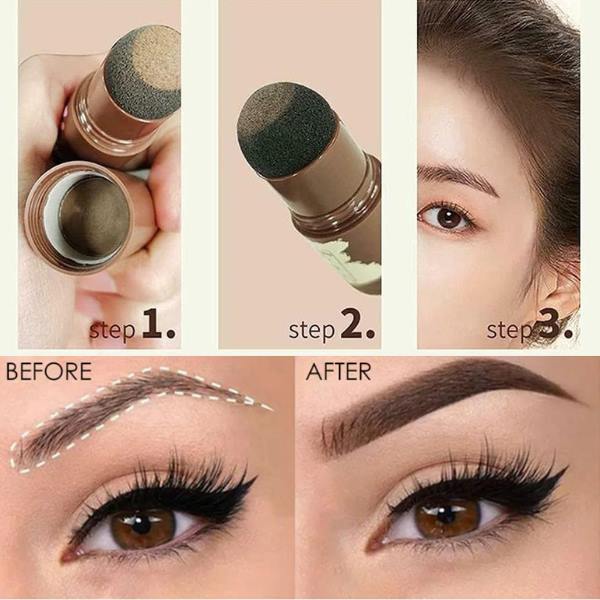 step 1.

step 2.

step 3.

BEFORE

AFTER